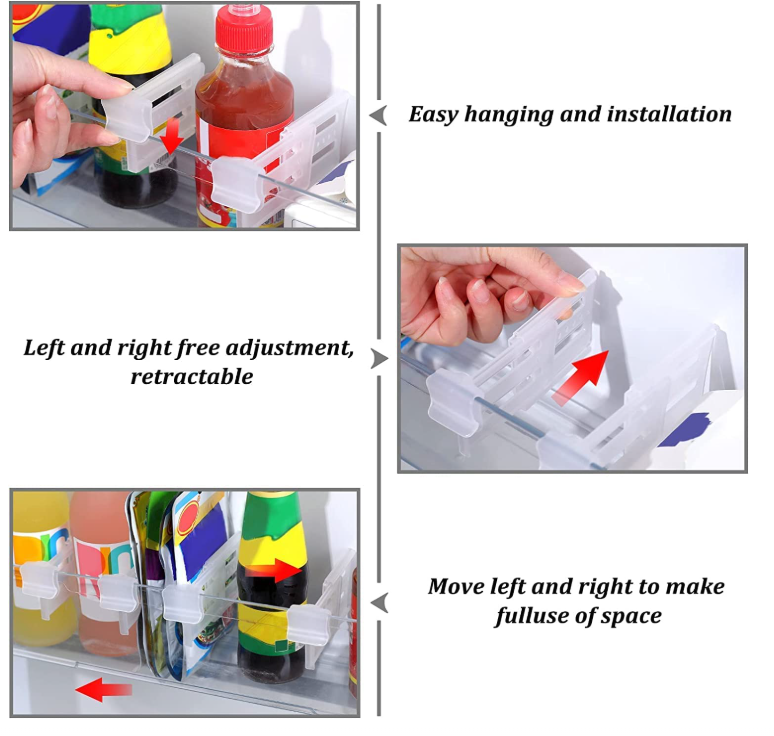 Easy hanging and installation

Left and right free adjustment, retractable

Move left and right to make fulluse of space